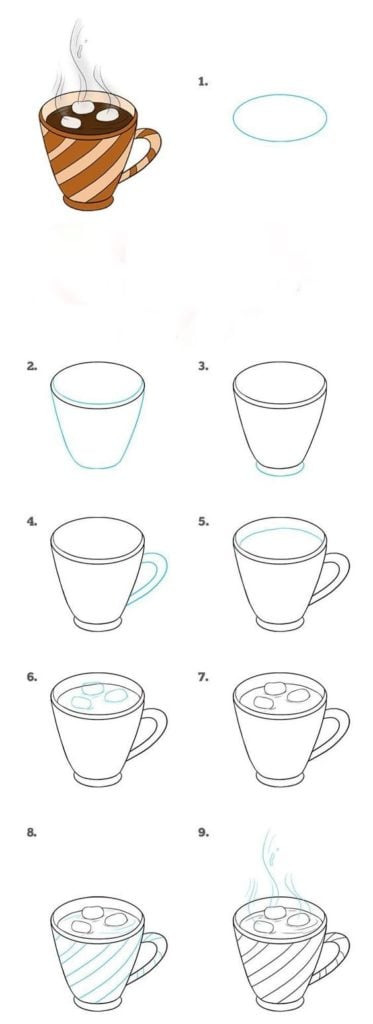 1.

2.

3.

4.

5.

6.

7.

8.

9.