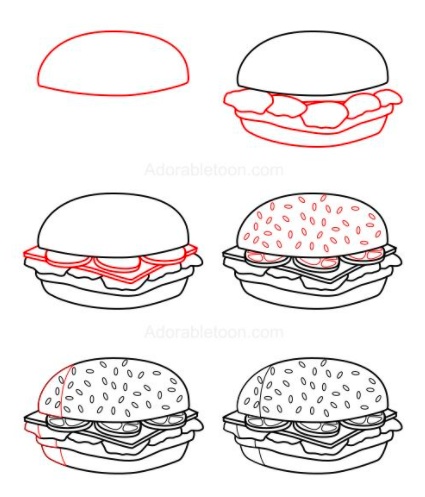 Adorabletoon.com

Adorabletoon.com