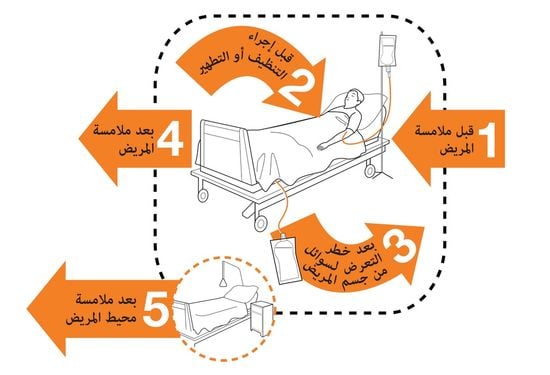 1
قبل ملامسة المريض

2
قبل إجراء التنظيف أو التطهير

3
بعد خطر التعرض لسوائل من جسم المريض

4
بعد ملامسة المريض

5
بعد ملامسة محيط المريض